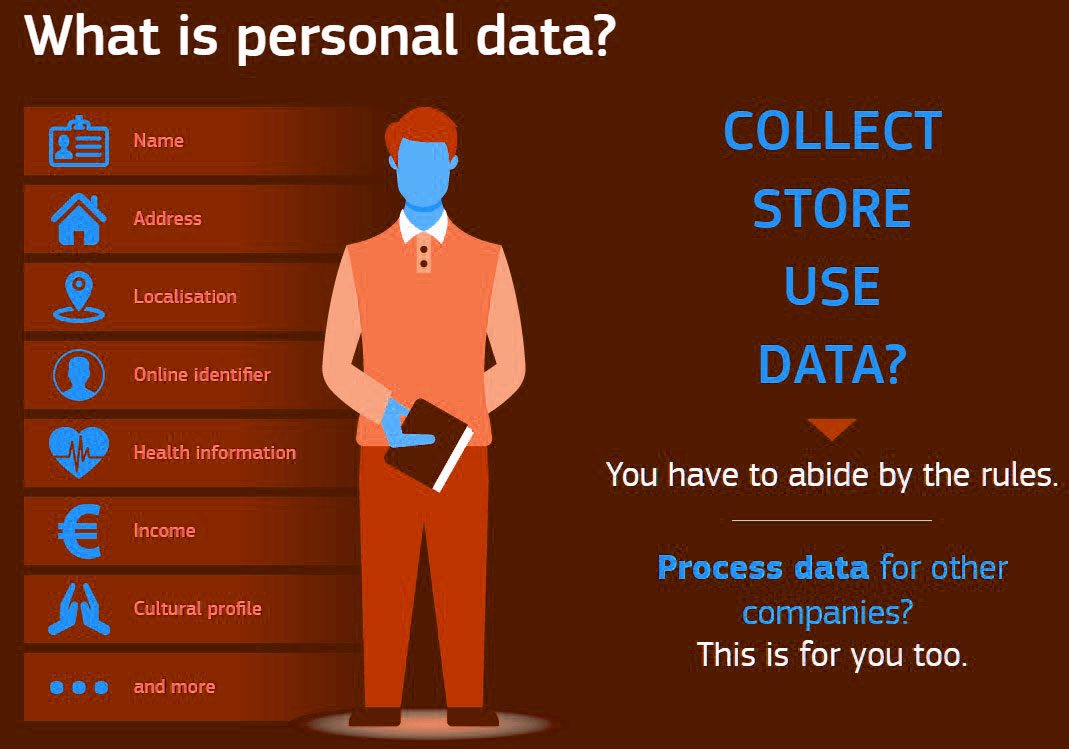 What is personal data?

Name

Address

Localisation

Online identifier

Health information

Income

Cultural profile

and more

COLLECT
STORE
USE
DATA?

You have to abide by the rules.

Process data for other companies?
This is for you too.